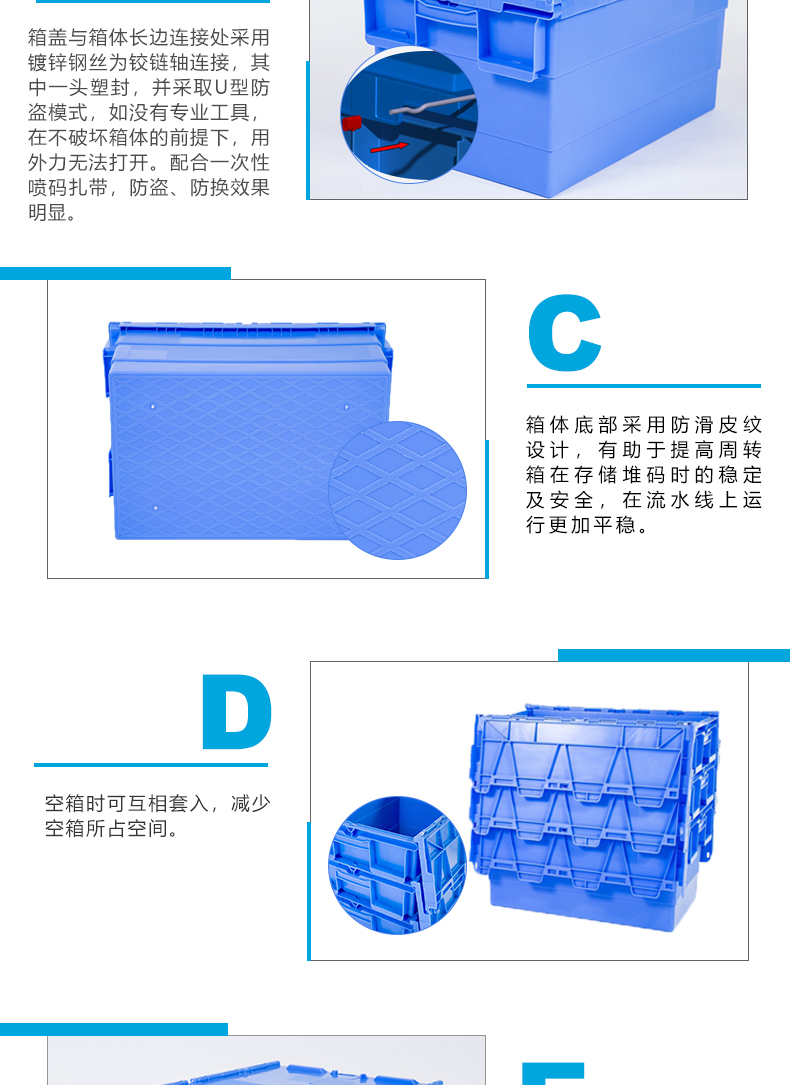 箱盖与箱体长边连接处采用镀锌钢丝为铰链轴连接，其中一头塑封，并采取U型防盗模式，如没有专业工具，在不破坏箱体的前提下，用外力无法打开。配合一次性喷码扎带，防盗、防换效果明显。

C

箱体底部采用防滑皮纹设计，有助于提高周转箱在存储堆码时的稳定及安全，在流水线上运行更加平稳。

D

空箱时可互相套入，减少空箱所占空间。